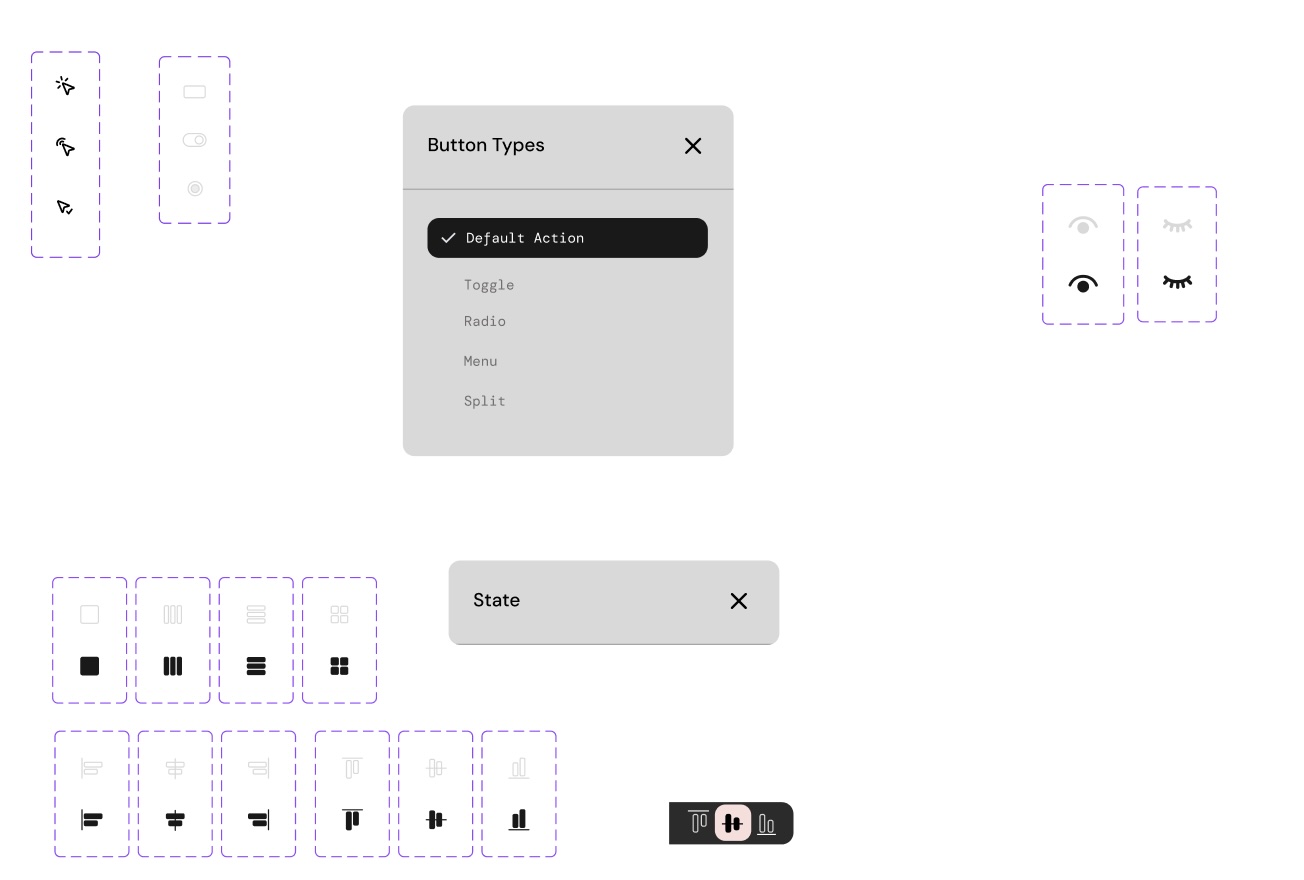 Button Types

Default Action

Toggle

Radio

Menu

Split

State